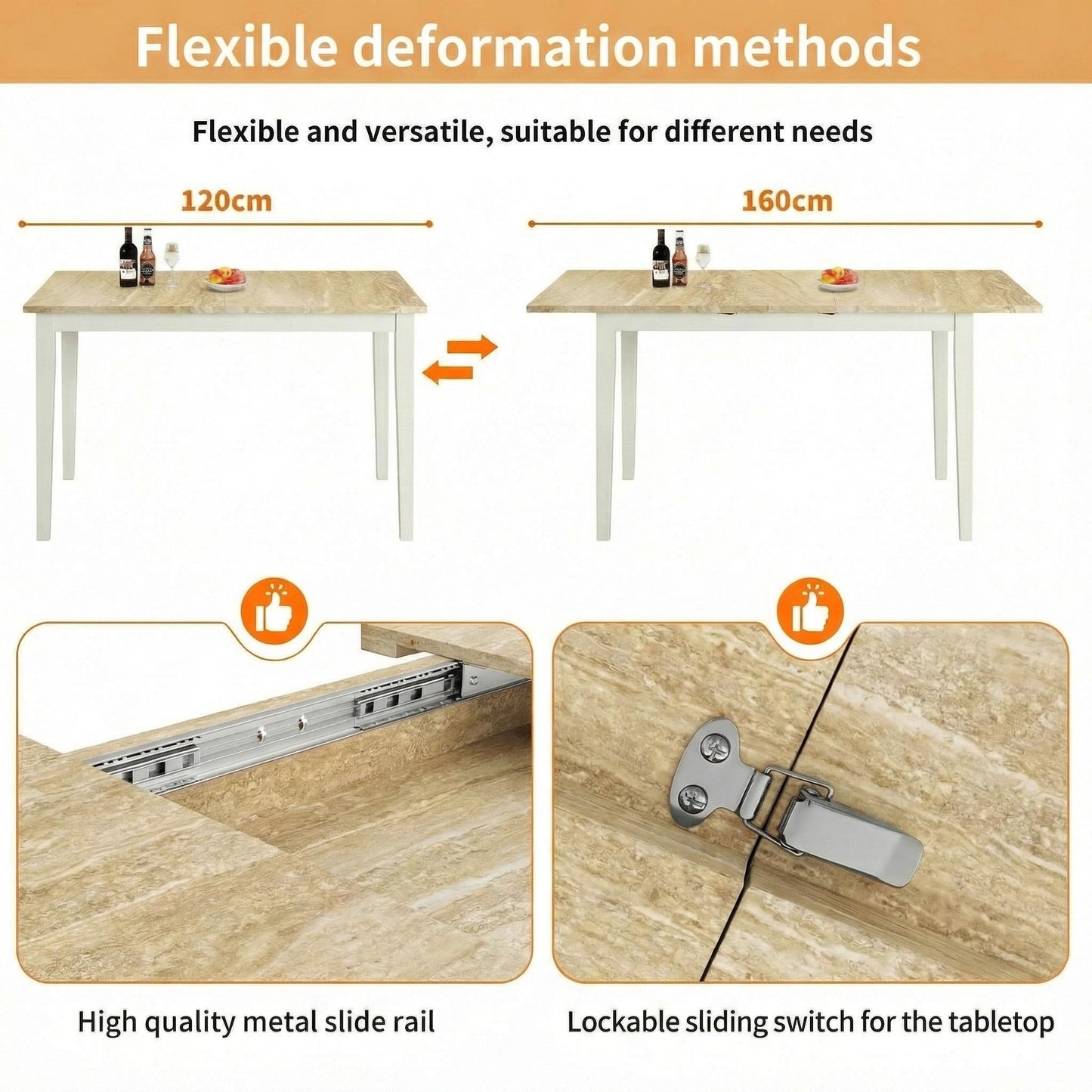 Flexible deformation methods

Flexible and versatile, suitable for different needs

120cm

160cm

High quality metal slide rail

Lockable sliding switch for the tabletop